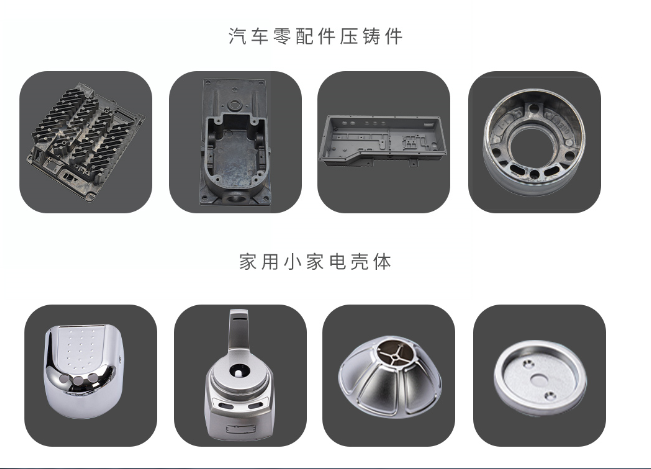 汽车零配件压铸件

家用小家电壳体